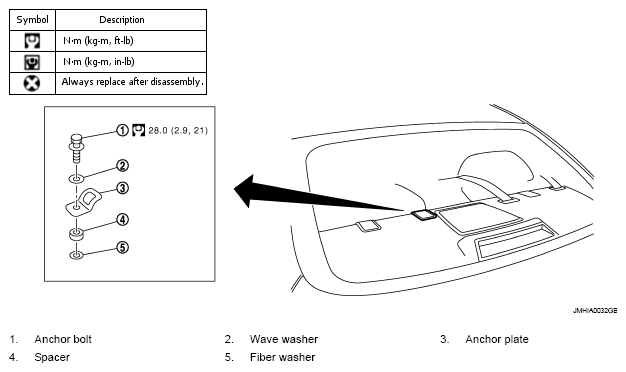 | Symbol | Description |
|---|---|
| | N·m (kg-m, ft-lb) |
| | N·m (kg-m, in-lb) |
| | Always replace after disassembly. |

1 28.0 (2.9, 21)
2
3
4
5

JMHIA0032GB

1. Anchor bolt
2. Wave washer
3. Anchor plate
4. Spacer
5. Fiber washer