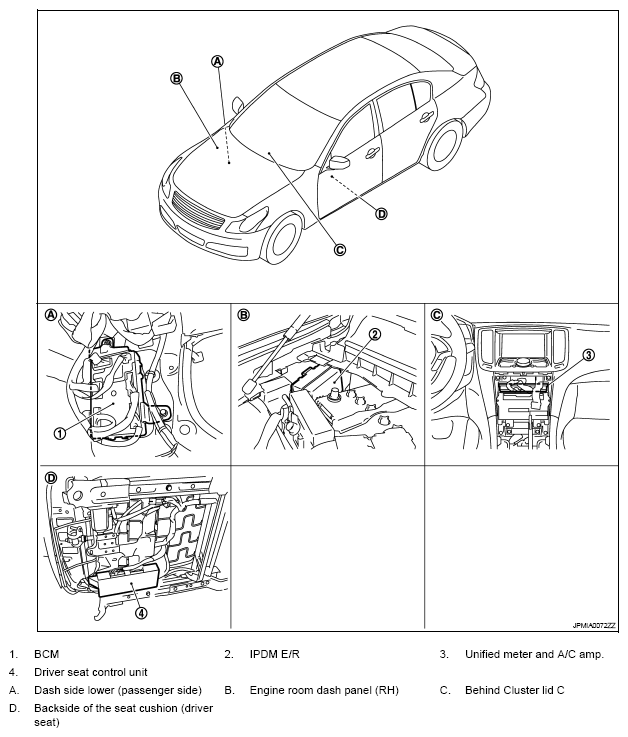 A
B
D
C

A
1
B
2
C
3
D
4

JPMIA0072ZZ

1. BCM
2. IPDM E/R
3. Unified meter and A/C amp.
4. Driver seat control unit
A. Dash side lower (passenger side)
B. Engine room dash panel (RH)
C. Behind Cluster lid C
D. Backside of the seat cushion (driver seat)