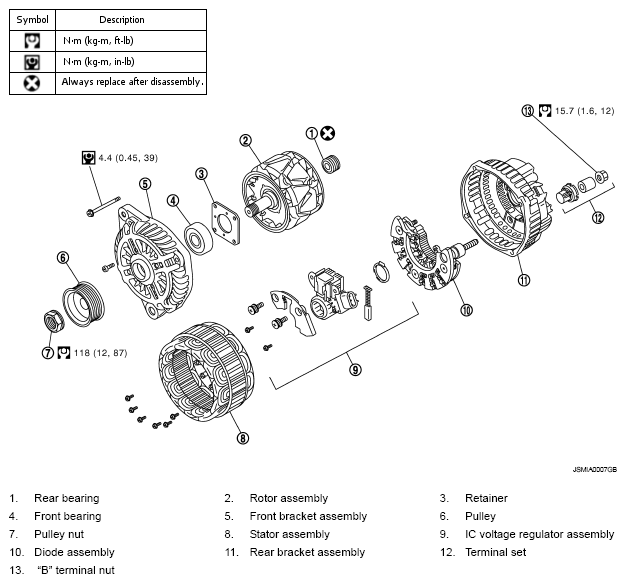 | Symbol | Description |
|---|---|
|  | N·m (kg-m, ft-lb) |
|  | N·m (kg-m, in-lb) |
|  | Always replace after disassembly. |

13 15.7 (1.6, 12)

1

2

4.4 (0.45, 39)

3

5

4

12

6

11

10

7 118 (12, 87)

9

8

JSMIA0007GB

1. Rear bearing
2. Rotor assembly
3. Retainer
4. Front bearing
5. Front bracket assembly
6. Pulley
7. Pulley nut
8. Stator assembly
9. IC voltage regulator assembly
10. Diode assembly
11. Rear bracket assembly
12. Terminal set
13. "B" terminal nut