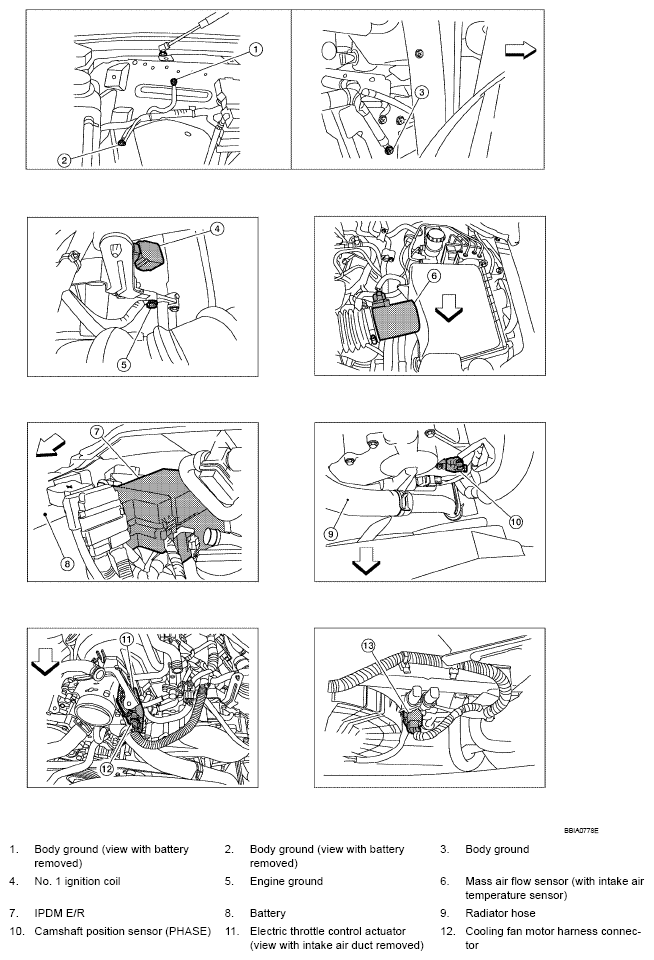 1
2
3
4
5
6
7
8
9
10
11
12
13

BBIA0778E

1. Body ground (view with battery removed)
2. Body ground (view with battery removed)
3. Body ground
4. No. 1 ignition coil
5. Engine ground
6. Mass air flow sensor (with intake air temperature sensor)
7. IPDM E/R
8. Battery
9. Radiator hose
10. Camshaft position sensor (PHASE)
11. Electric throttle control actuator (view with intake air duct removed)
12. Cooling fan motor harness connector