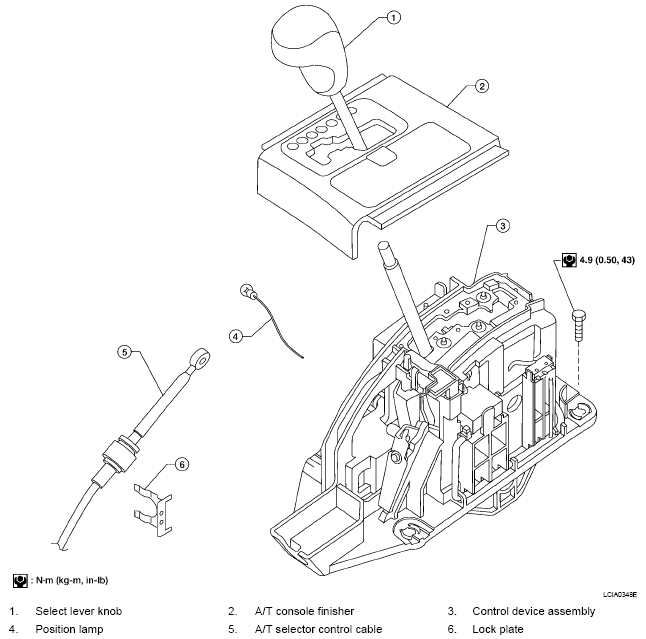 1

2

3

4.9 (0.50, 43)

4

5

6

: N·m (kg-m, in-lb)

LCIA0348E

1. Select lever knob
2. A/T console finisher
3. Control device assembly
4. Position lamp
5. A/T selector control cable
6. Lock plate