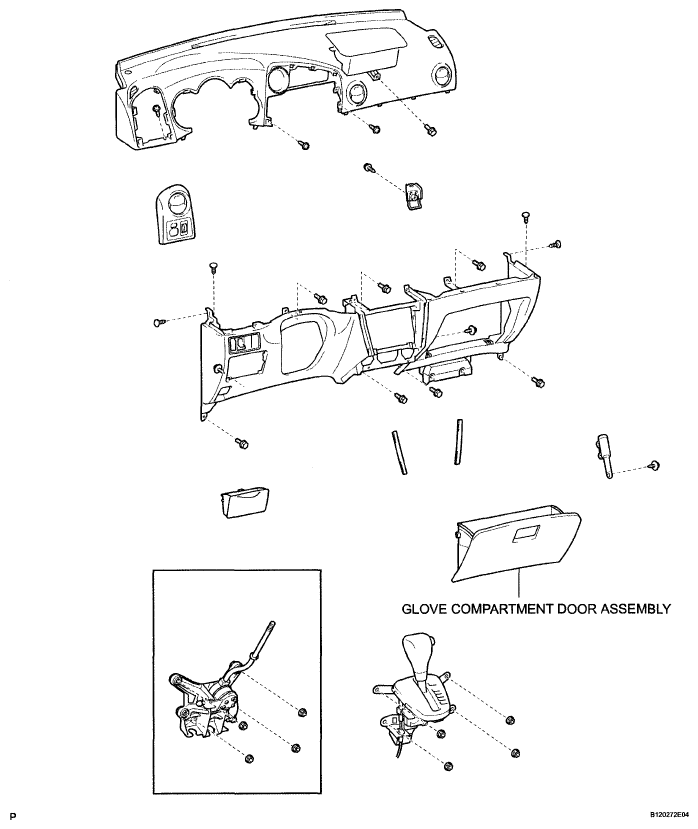 GLOVE COMPARTMENT DOOR ASSEMBLY

P

B120272E04