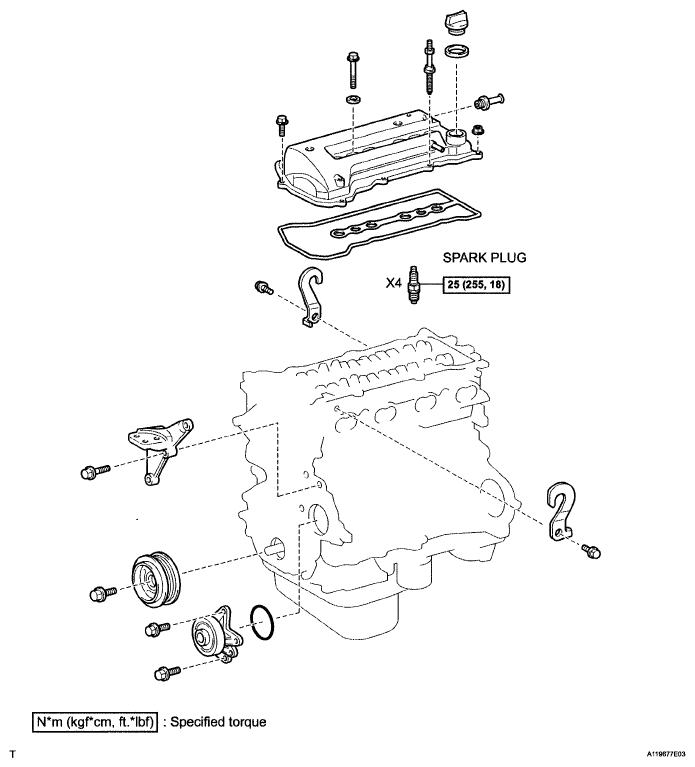 SPARK PLUG

X4

25 (255, 18)

N*m (kgf*cm, ft.*lbf) : Specified torque

T

A119677E03