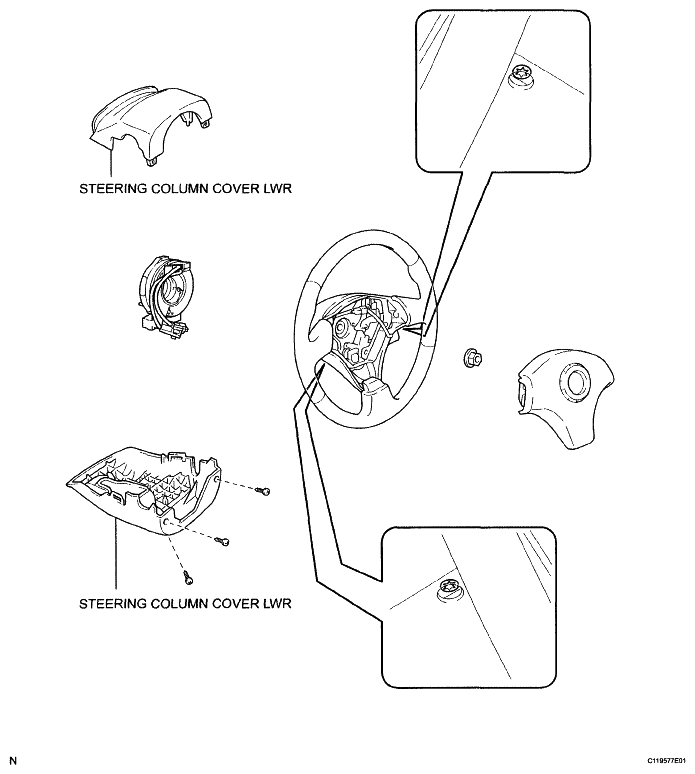 STEERING COLUMN COVER LWR

STEERING COLUMN COVER LWR

N

C119577E01