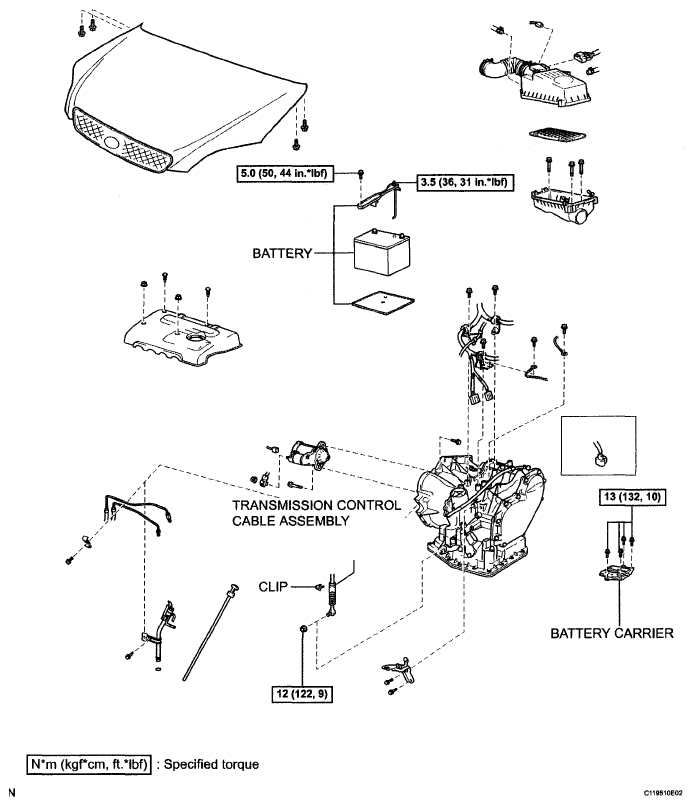 5.0 (50, 44 in.*lbf)

3.5 (36, 31 in.*lbf)

BATTERY

TRANSMISSION CONTROL CABLE ASSEMBLY

13 (132, 10)

CLIP

BATTERY CARRIER

12 (122, 9)

N*m (kgf*cm, ft.*lbf) : Specified torque

N

C119510E02