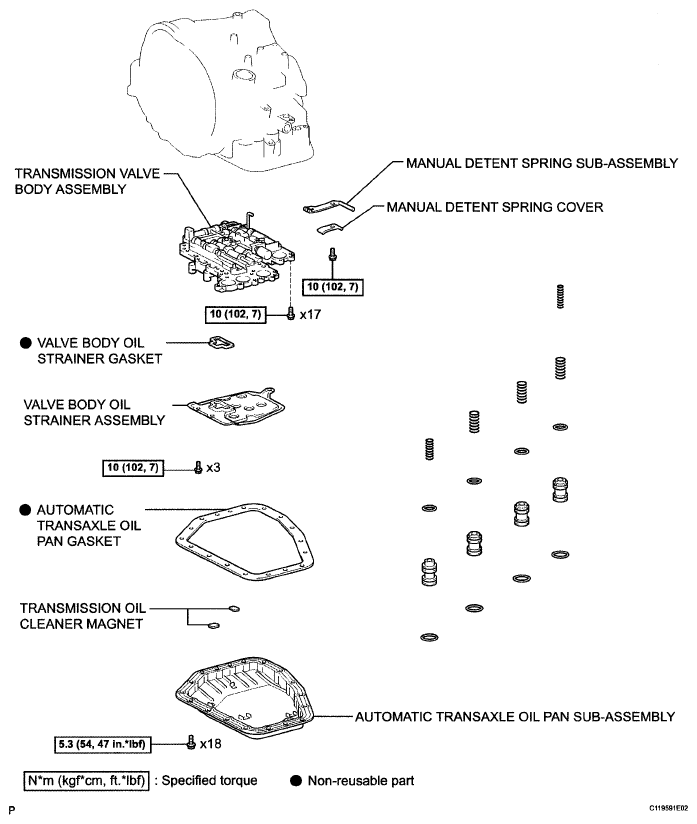 TRANSMISSION VALVE BODY ASSEMBLY

MANUAL DETENT SPRING SUB-ASSEMBLY

MANUAL DETENT SPRING COVER

10 (102, 7)

10 (102, 7) x17

● VALVE BODY OIL STRAINER GASKET

VALVE BODY OIL STRAINER ASSEMBLY

10 (102, 7) x3

● AUTOMATIC TRANSAXLE OIL PAN GASKET

TRANSMISSION OIL CLEANER MAGNET

AUTOMATIC TRANSAXLE OIL PAN SUB-ASSEMBLY

5.3 (54, 47 in.*lbf) x18

N*m (kgf*cm, ft.*lbf) : Specified torque

● Non-reusable part

P

C119591E02