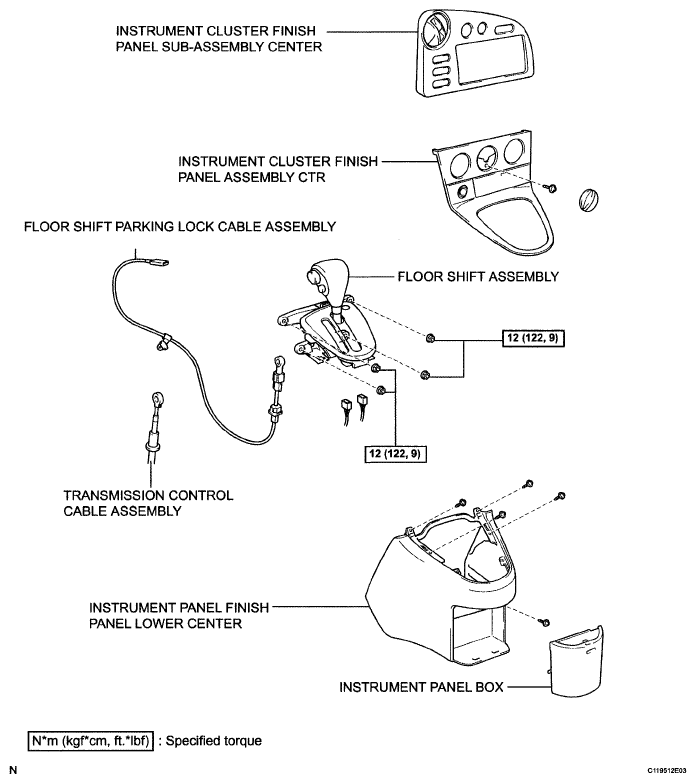 INSTRUMENT CLUSTER FINISH PANEL SUB-ASSEMBLY CENTER

INSTRUMENT CLUSTER FINISH PANEL ASSEMBLY CTR

FLOOR SHIFT PARKING LOCK CABLE ASSEMBLY

FLOOR SHIFT ASSEMBLY

12 (122, 9)

12 (122, 9)

TRANSMISSION CONTROL CABLE ASSEMBLY

INSTRUMENT PANEL FINISH PANEL LOWER CENTER

INSTRUMENT PANEL BOX

N*m (kgf*cm, ft.*lbf) : Specified torque

N

C119512E03