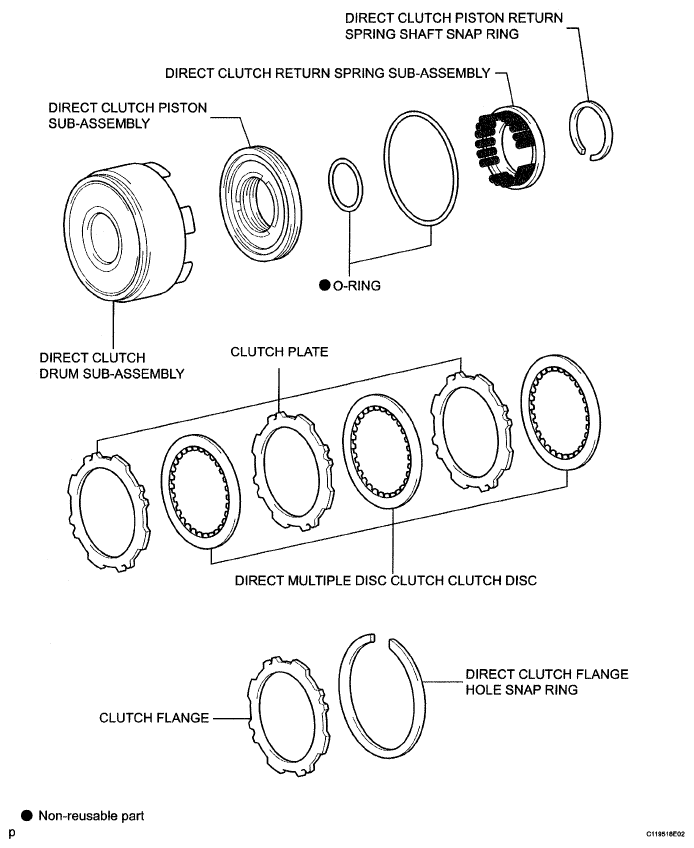 DIRECT CLUTCH PISTON RETURN SPRING SHAFT SNAP RING

DIRECT CLUTCH RETURN SPRING SUB-ASSEMBLY

DIRECT CLUTCH PISTON SUB-ASSEMBLY

● O-RING

DIRECT CLUTCH DRUM SUB-ASSEMBLY

CLUTCH PLATE

DIRECT MULTIPLE DISC CLUTCH CLUTCH DISC

DIRECT CLUTCH FLANGE HOLE SNAP RING

CLUTCH FLANGE

● Non-reusable part

p

C119518E02