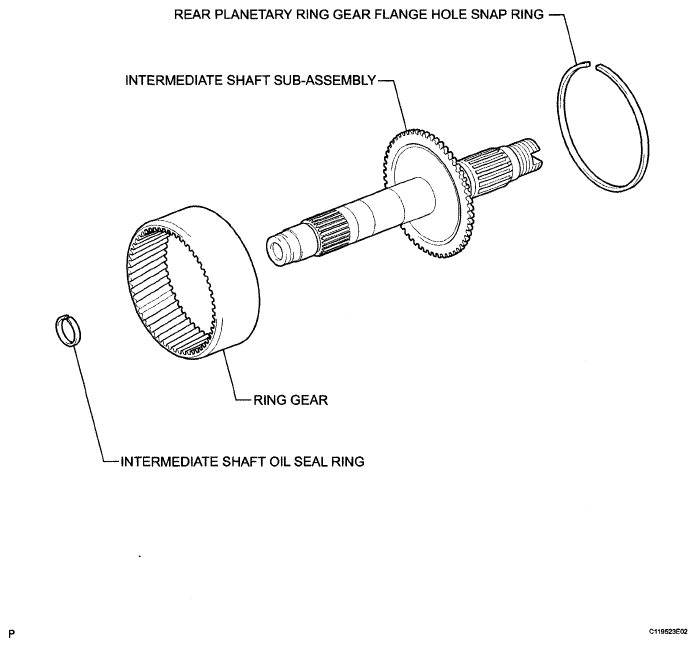 REAR PLANETARY RING GEAR FLANGE HOLE SNAP RING

INTERMEDIATE SHAFT SUB-ASSEMBLY

RING GEAR

INTERMEDIATE SHAFT OIL SEAL RING

P

C119523E02