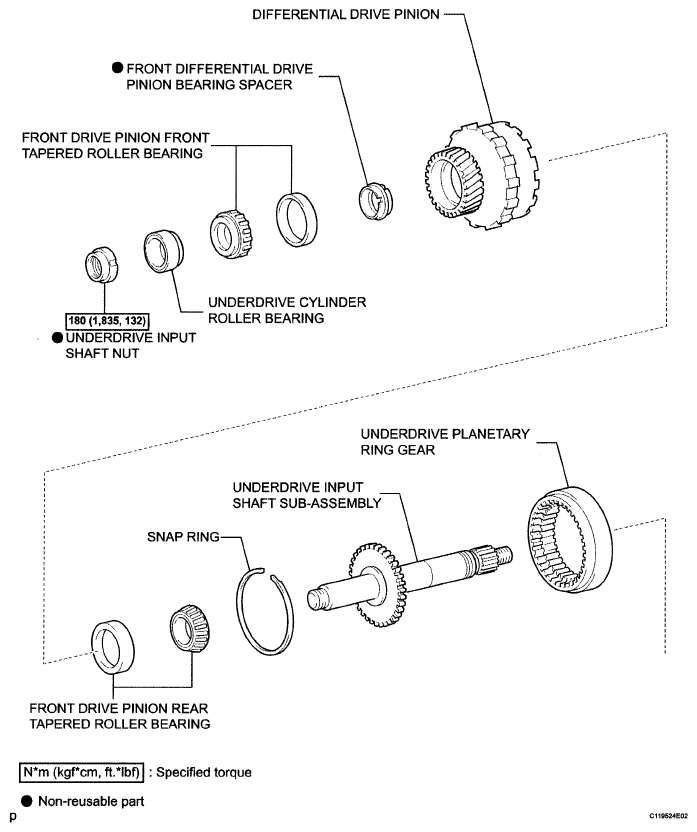 DIFFERENTIAL DRIVE PINION

● FRONT DIFFERENTIAL DRIVE PINION BEARING SPACER

FRONT DRIVE PINION FRONT TAPERED ROLLER BEARING

UNDERDRIVE CYLINDER ROLLER BEARING

180 (1,835, 132)

● UNDERDRIVE INPUT SHAFT NUT

UNDERDRIVE PLANETARY RING GEAR

UNDERDRIVE INPUT SHAFT SUB-ASSEMBLY

SNAP RING

FRONT DRIVE PINION REAR TAPERED ROLLER BEARING

N*m (kgf*cm, ft.*lbf) : Specified torque

● Non-reusable part

p

C119524E02