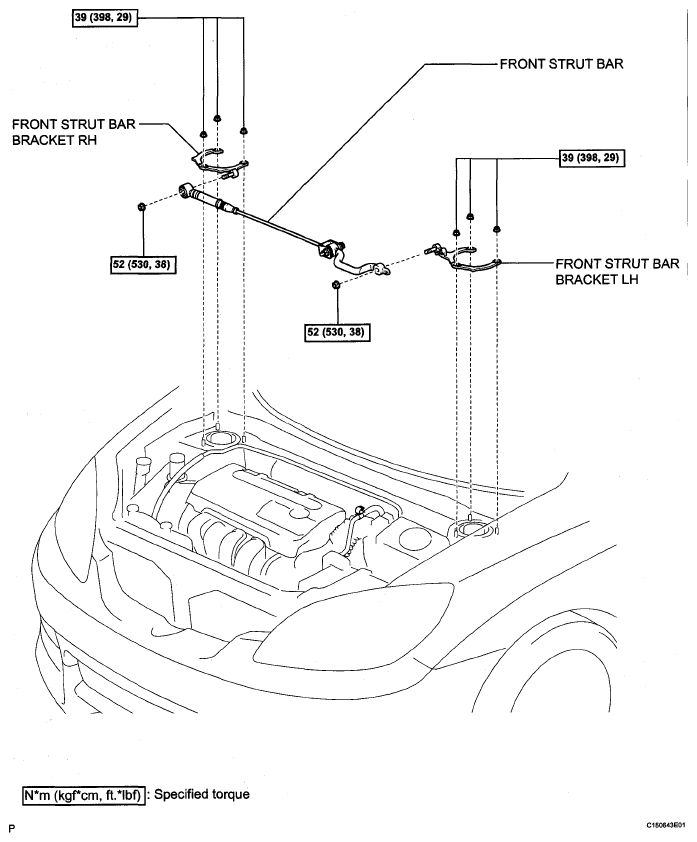 39 (398, 29)

FRONT STRUT BAR

FRONT STRUT BAR BRACKET RH

39 (398, 29)

52 (530, 38)

FRONT STRUT BAR BRACKET LH

52 (530, 38)

N*m (kgf*cm, ft.*lbf) : Specified torque

P

C150643E01