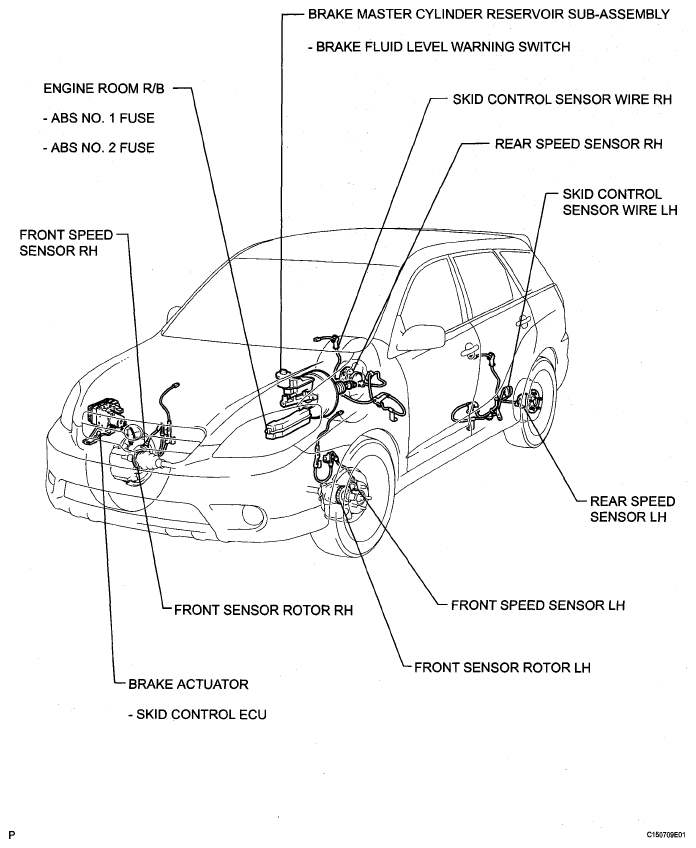 BRAKE MASTER CYLINDER RESERVOIR SUB-ASSEMBLY

- BRAKE FLUID LEVEL WARNING SWITCH

ENGINE ROOM R/B

- ABS NO. 1 FUSE

- ABS NO. 2 FUSE

SKID CONTROL SENSOR WIRE RH

REAR SPEED SENSOR RH

SKID CONTROL SENSOR WIRE LH

FRONT SPEED SENSOR RH

REAR SPEED SENSOR LH

FRONT SPEED SENSOR LH

FRONT SENSOR ROTOR RH

FRONT SENSOR ROTOR LH

BRAKE ACTUATOR

- SKID CONTROL ECU

P

C150709E01