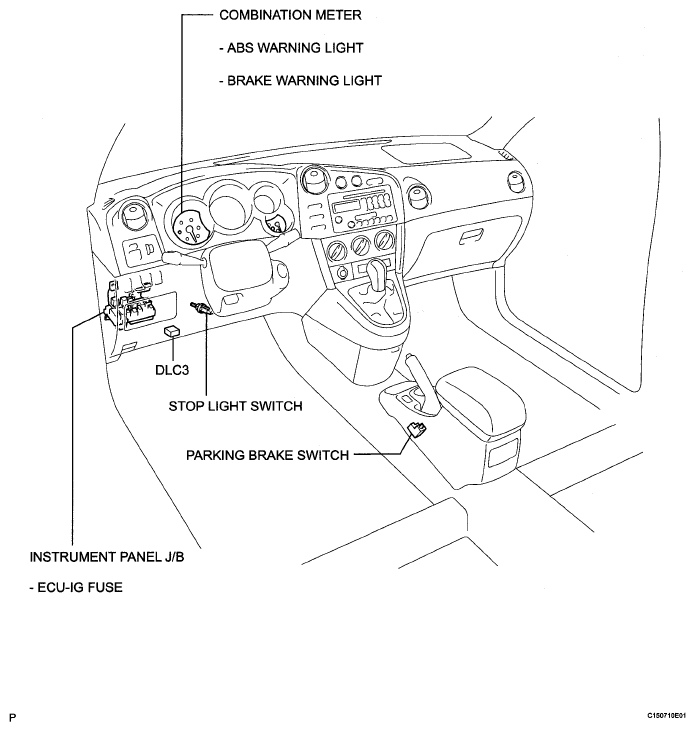 COMBINATION METER

- ABS WARNING LIGHT

- BRAKE WARNING LIGHT

DLC3

STOP LIGHT SWITCH

PARKING BRAKE SWITCH

INSTRUMENT PANEL J/B

- ECU-IG FUSE

P

C150710E01