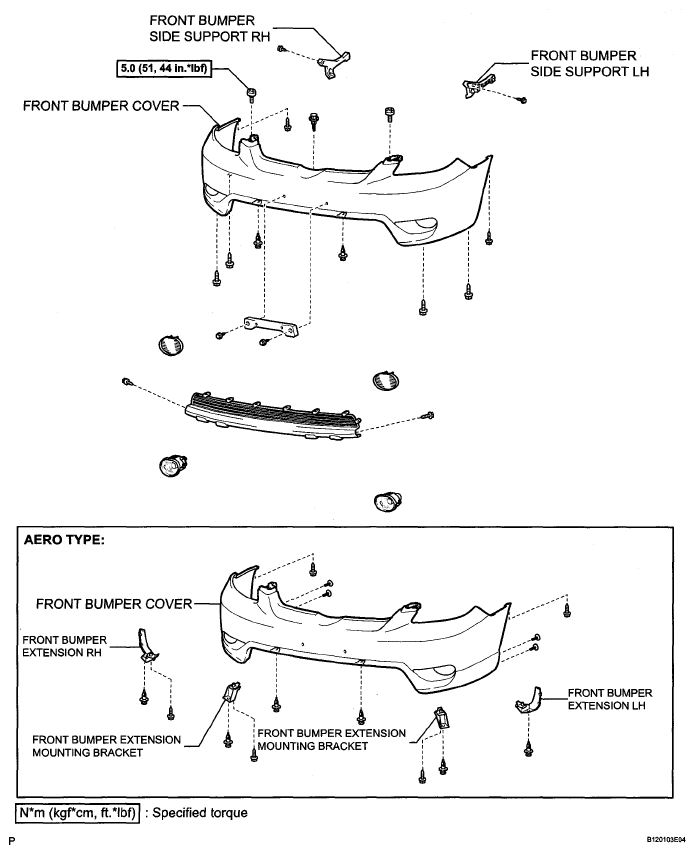 FRONT BUMPER SIDE SUPPORT RH

5.0 (51, 44 in.*lbf)

FRONT BUMPER SIDE SUPPORT LH

FRONT BUMPER COVER

AERO TYPE:

FRONT BUMPER COVER

FRONT BUMPER EXTENSION RH

FRONT BUMPER EXTENSION LH

FRONT BUMPER EXTENSION MOUNTING BRACKET

FRONT BUMPER EXTENSION MOUNTING BRACKET

N*m (kgf*cm, ft.*lbf) : Specified torque

P

B120103E04