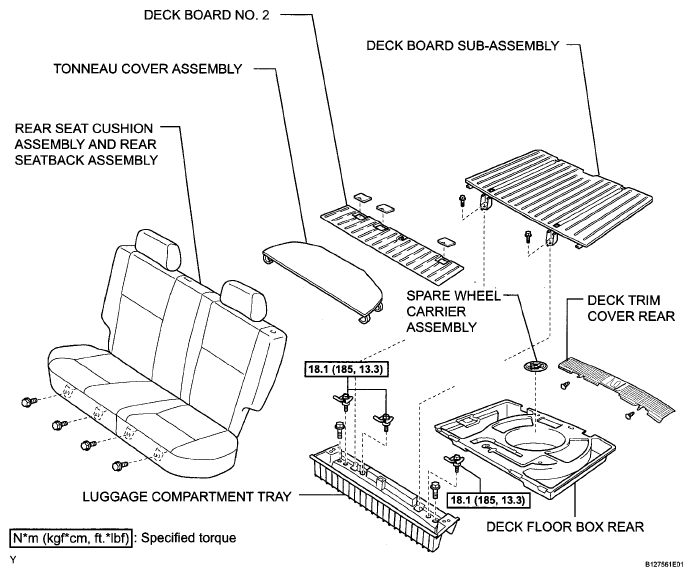 DECK BOARD NO. 2

DECK BOARD SUB-ASSEMBLY

TONNEAU COVER ASSEMBLY

REAR SEAT CUSHION ASSEMBLY AND REAR SEATBACK ASSEMBLY

SPARE WHEEL CARRIER ASSEMBLY

DECK TRIM COVER REAR

18.1 (185, 13.3)

18.1 (185, 13.3)

LUGGAGE COMPARTMENT TRAY

DECK FLOOR BOX REAR

N*m (kgf*cm, ft.*lbf) : Specified torque

Y

B127561E01