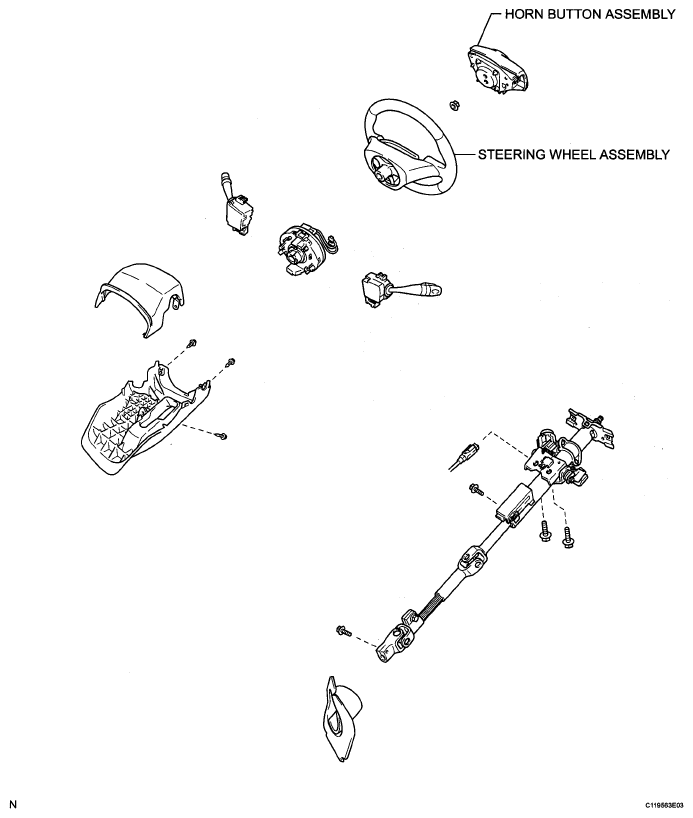 HORN BUTTON ASSEMBLY

STEERING WHEEL ASSEMBLY

N

C119563E03