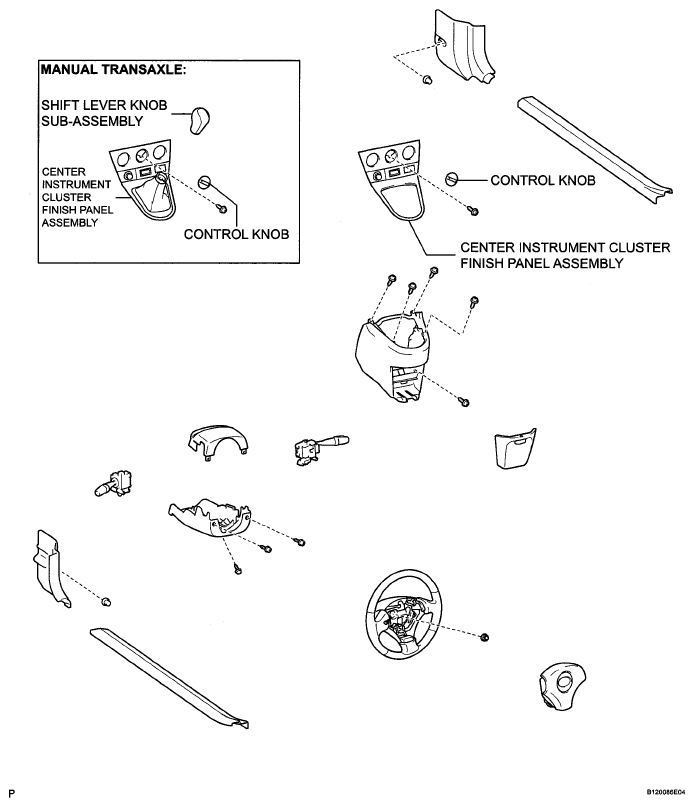 MANUAL TRANSAXLE:

SHIFT LEVER KNOB SUB-ASSEMBLY

CENTER INSTRUMENT CLUSTER FINISH PANEL ASSEMBLY

CONTROL KNOB

CONTROL KNOB

CENTER INSTRUMENT CLUSTER FINISH PANEL ASSEMBLY

P

B120086E04