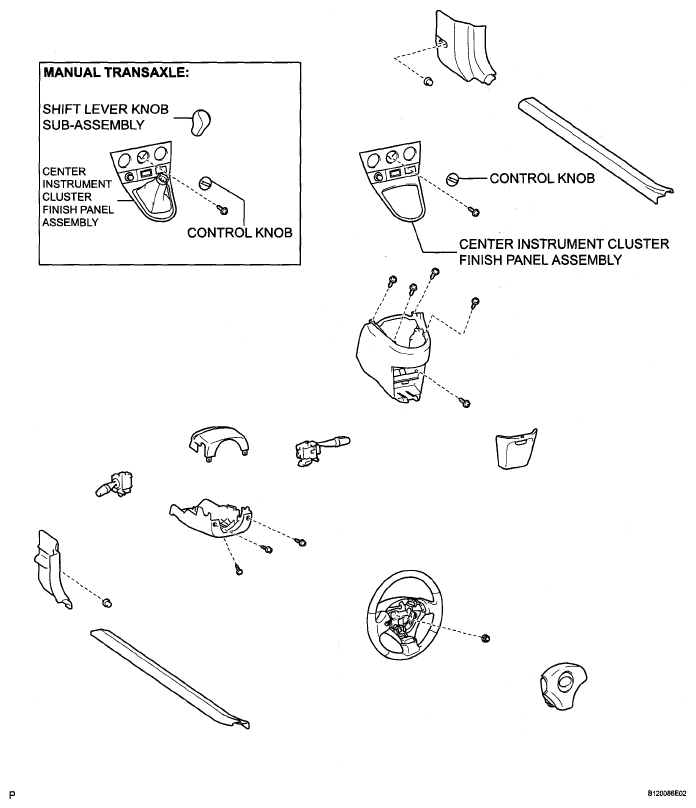 MANUAL TRANSAXLE:

SHIFT LEVER KNOB SUB-ASSEMBLY

CENTER INSTRUMENT CLUSTER FINISH PANEL ASSEMBLY

CONTROL KNOB

CONTROL KNOB

CENTER INSTRUMENT CLUSTER FINISH PANEL ASSEMBLY

P

B120086E02