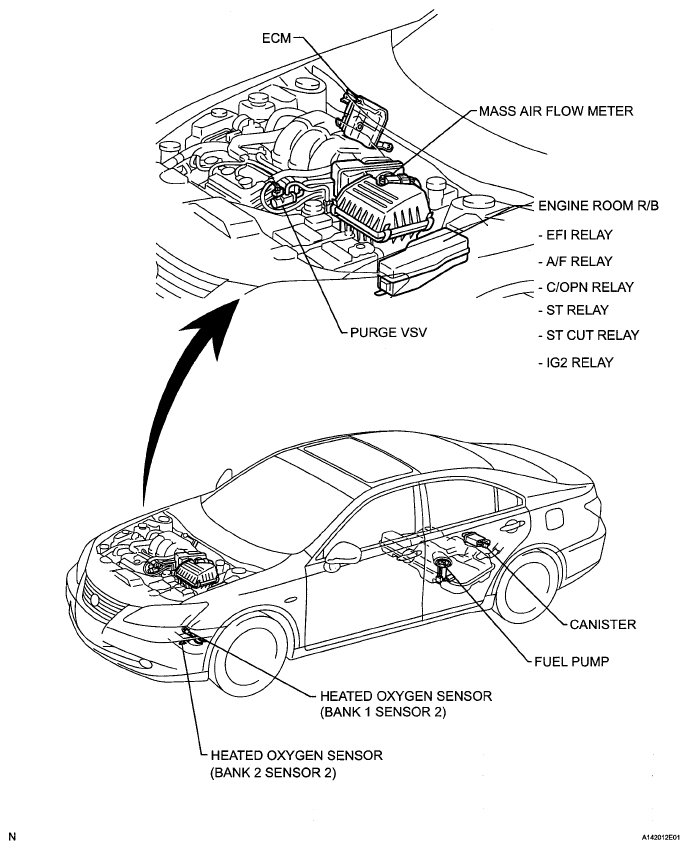 ECM

MASS AIR FLOW METER

ENGINE ROOM R/B

- EFI RELAY

- A/F RELAY

- C/OPN RELAY

- ST RELAY

- ST CUT RELAY

- IG2 RELAY

PURGE VSV

CANISTER

FUEL PUMP

HEATED OXYGEN SENSOR (BANK 1 SENSOR 2)

HEATED OXYGEN SENSOR (BANK 2 SENSOR 2)

N

A142012E01