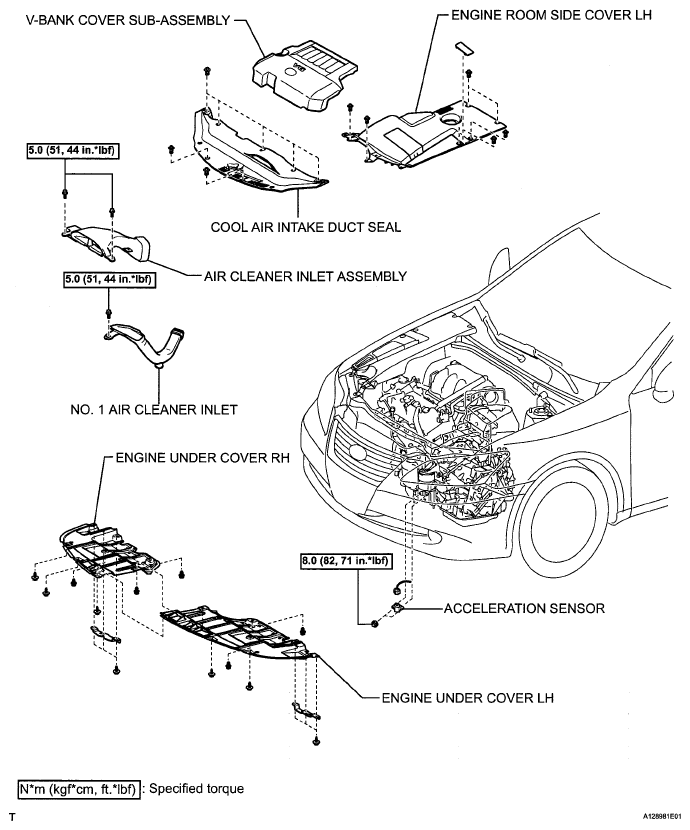 V-BANK COVER SUB-ASSEMBLY

ENGINE ROOM SIDE COVER LH

5.0 (51, 44 in.*lbf)

COOL AIR INTAKE DUCT SEAL

AIR CLEANER INLET ASSEMBLY

5.0 (51, 44 in.*lbf)

NO. 1 AIR CLEANER INLET

ENGINE UNDER COVER RH

8.0 (82, 71 in.*lbf)

ACCELERATION SENSOR

ENGINE UNDER COVER LH

N*m (kgf*cm, ft.*lbf) : Specified torque

T

A128981E01