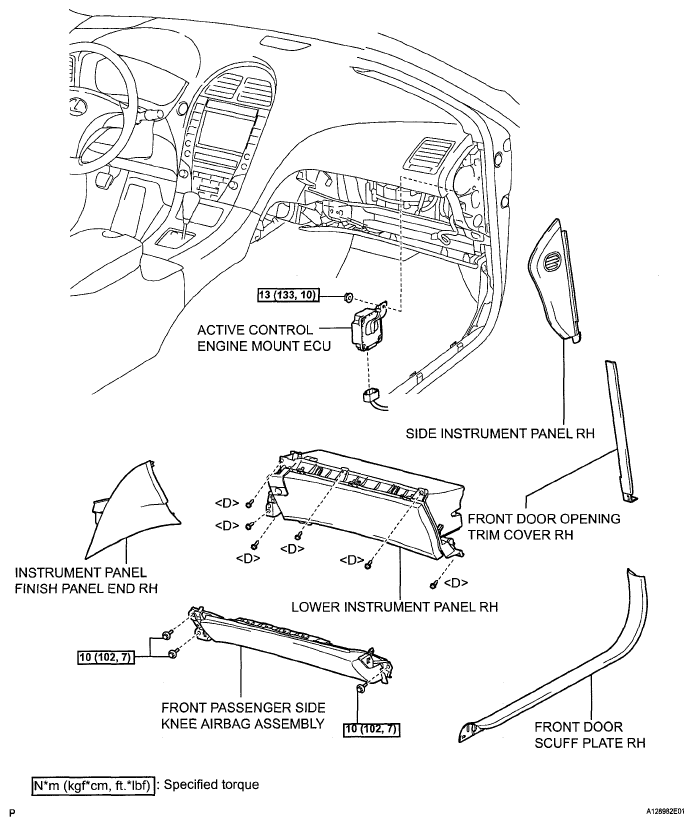 13 (133, 10)

ACTIVE CONTROL ENGINE MOUNT ECU

SIDE INSTRUMENT PANEL RH

<D>
<D>
<D>
<D>
<D>
<D>

FRONT DOOR OPENING TRIM COVER RH

INSTRUMENT PANEL FINISH PANEL END RH

LOWER INSTRUMENT PANEL RH

10 (102, 7)

FRONT PASSENGER SIDE KNEE AIRBAG ASSEMBLY

10 (102, 7)

FRONT DOOR SCUFF PLATE RH

N*m (kgf*cm, ft.*lbf) : Specified torque

P

A128982E01