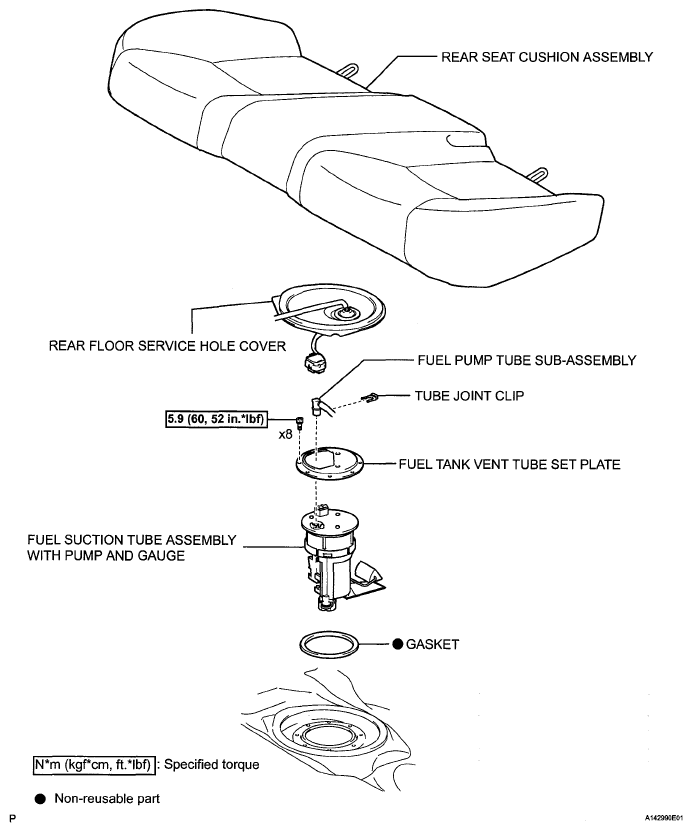 REAR SEAT CUSHION ASSEMBLY

REAR FLOOR SERVICE HOLE COVER

FUEL PUMP TUBE SUB-ASSEMBLY

TUBE JOINT CLIP

5.9 (60, 52 in.*lbf)

x8

FUEL TANK VENT TUBE SET PLATE

FUEL SUCTION TUBE ASSEMBLY WITH PUMP AND GAUGE

● GASKET

N*m (kgf*cm, ft.*lbf) : Specified torque

● Non-reusable part

P

A142990E01