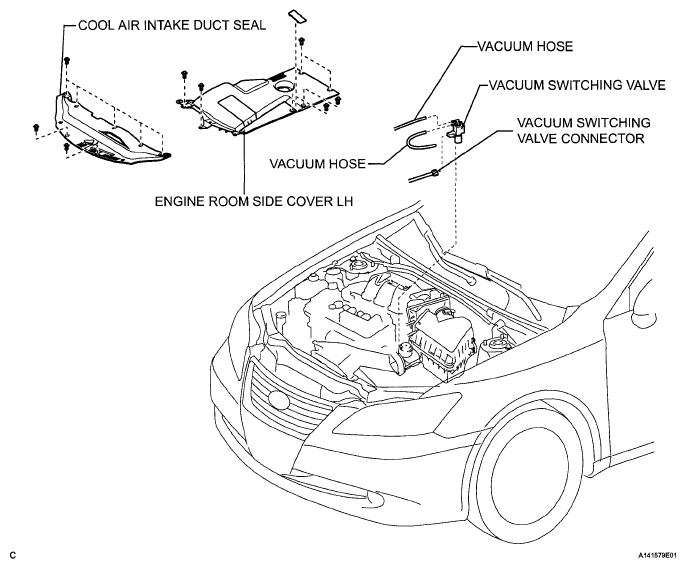 COOL AIR INTAKE DUCT SEAL

VACUUM HOSE

VACUUM SWITCHING VALVE

VACUUM SWITCHING VALVE CONNECTOR

VACUUM HOSE

ENGINE ROOM SIDE COVER LH

C

A141579E01