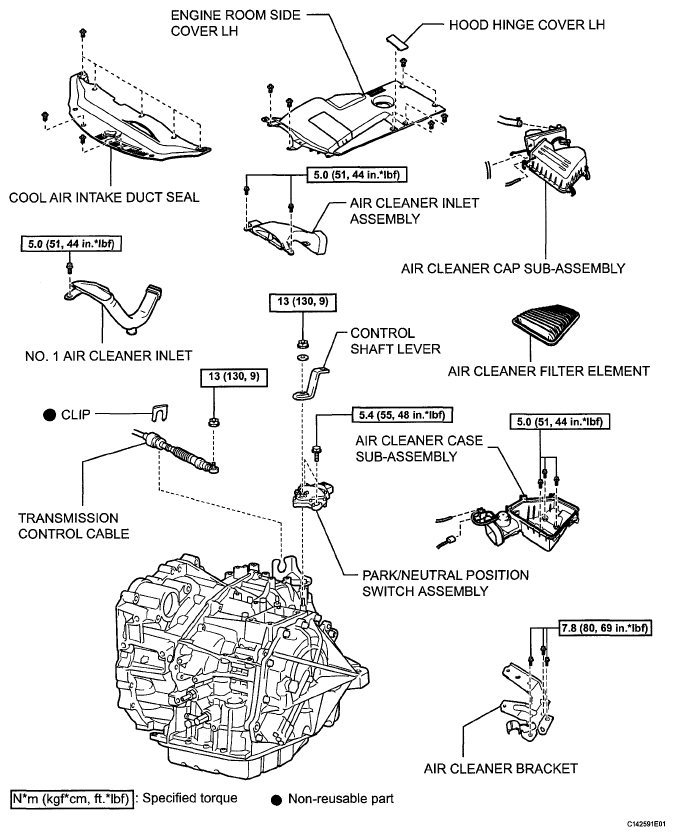 ENGINE ROOM SIDE COVER LH

HOOD HINGE COVER LH

COOL AIR INTAKE DUCT SEAL

5.0 (51, 44 in.*lbf)

AIR CLEANER INLET ASSEMBLY

AIR CLEANER CAP SUB-ASSEMBLY

5.0 (51, 44 in.*lbf)

NO. 1 AIR CLEANER INLET

13 (130, 9)

CONTROL SHAFT LEVER

AIR CLEANER FILTER ELEMENT

13 (130, 9)

● CLIP

5.4 (55, 48 in.*lbf)

AIR CLEANER CASE SUB-ASSEMBLY

5.0 (51, 44 in.*lbf)

TRANSMISSION CONTROL CABLE

PARK/NEUTRAL POSITION SWITCH ASSEMBLY

7.8 (80, 69 in.*lbf)

AIR CLEANER BRACKET

N*m (kgf*cm, ft.*lbf) : Specified torque

● Non-reusable part

C142591E01