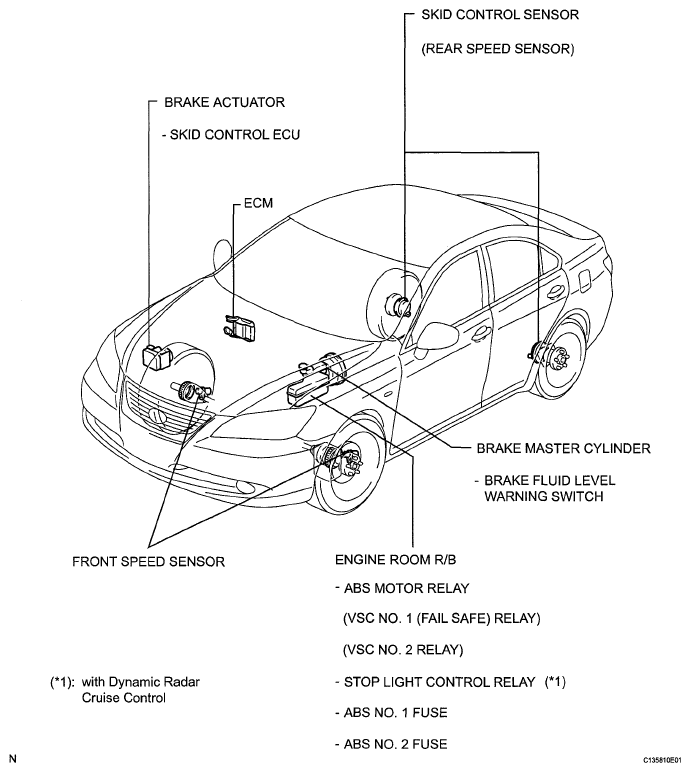 SKID CONTROL SENSOR
(REAR SPEED SENSOR)

BRAKE ACTUATOR
- SKID CONTROL ECU

ECM

BRAKE MASTER CYLINDER
- BRAKE FLUID LEVEL WARNING SWITCH

FRONT SPEED SENSOR

ENGINE ROOM R/B
- ABS MOTOR RELAY
(VSC NO. 1 (FAIL SAFE) RELAY)
(VSC NO. 2 RELAY)
- STOP LIGHT CONTROL RELAY (*1)
- ABS NO. 1 FUSE
- ABS NO. 2 FUSE

(*1): with Dynamic Radar Cruise Control

N

C135810E01