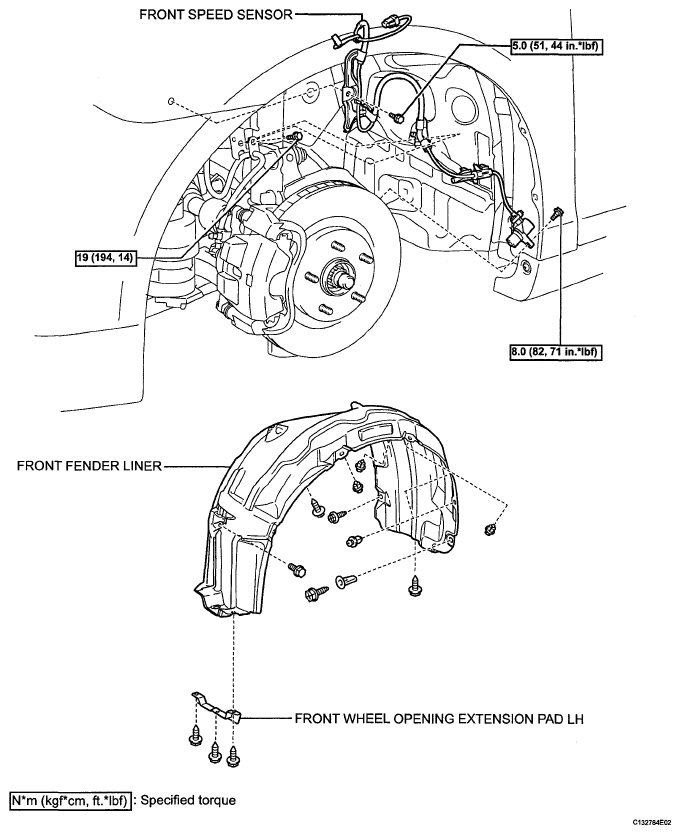 FRONT SPEED SENSOR

5.0 (51, 44 in.*lbf)

19 (194, 14)

8.0 (82, 71 in.*lbf)

FRONT FENDER LINER

FRONT WHEEL OPENING EXTENSION PAD LH

N*m (kgf*cm, ft.*lbf) : Specified torque

C132784E02