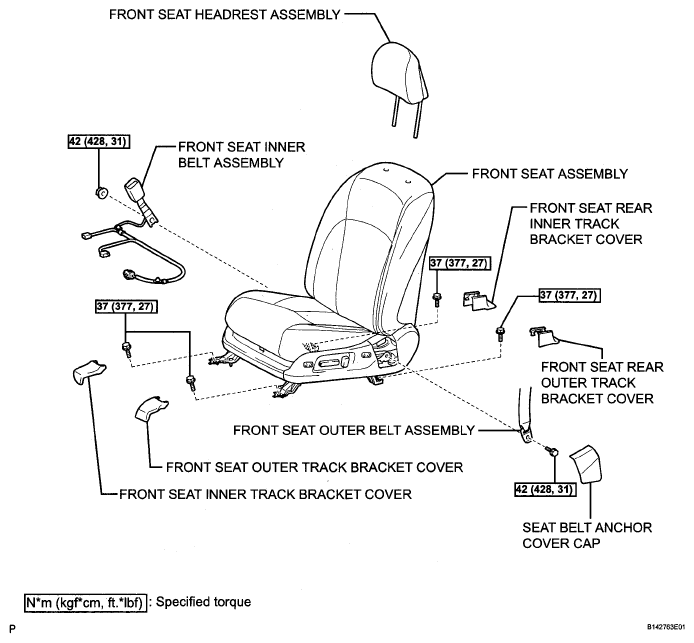 FRONT SEAT HEADREST ASSEMBLY

42 (428, 31)

FRONT SEAT INNER BELT ASSEMBLY

FRONT SEAT ASSEMBLY

FRONT SEAT REAR INNER TRACK BRACKET COVER

37 (377, 27)

37 (377, 27)

37 (377, 27)

FRONT SEAT REAR OUTER TRACK BRACKET COVER

FRONT SEAT OUTER BELT ASSEMBLY

FRONT SEAT OUTER TRACK BRACKET COVER

FRONT SEAT INNER TRACK BRACKET COVER

42 (428, 31)

SEAT BELT ANCHOR COVER CAP

N*m (kgf*cm, ft.*lbf) : Specified torque

P

B142763E01