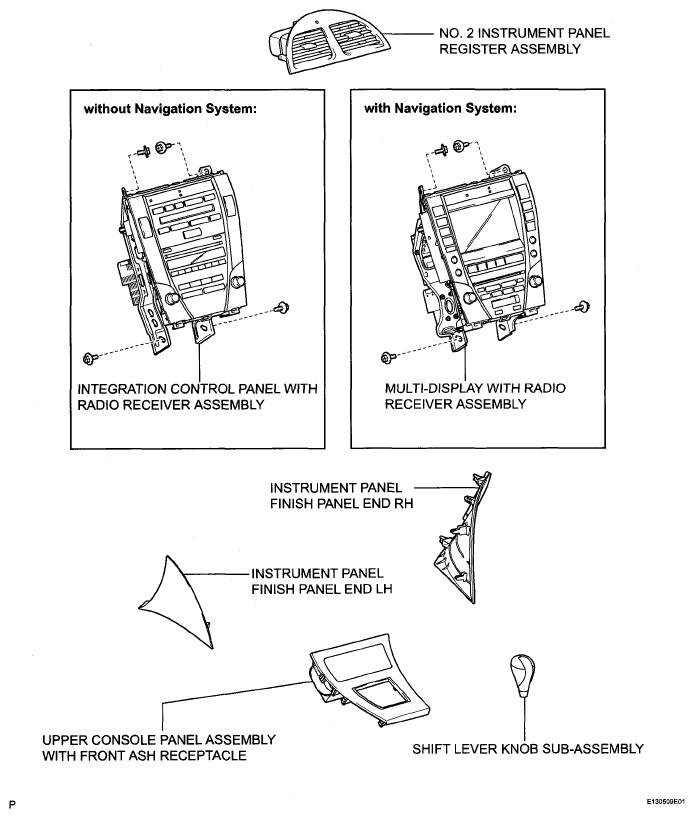 NO. 2 INSTRUMENT PANEL REGISTER ASSEMBLY

without Navigation System:

INTEGRATION CONTROL PANEL WITH RADIO RECEIVER ASSEMBLY

with Navigation System:

MULTI-DISPLAY WITH RADIO RECEIVER ASSEMBLY

INSTRUMENT PANEL FINISH PANEL END RH

INSTRUMENT PANEL FINISH PANEL END LH

UPPER CONSOLE PANEL ASSEMBLY WITH FRONT ASH RECEPTACLE

SHIFT LEVER KNOB SUB-ASSEMBLY

P

E130509E01