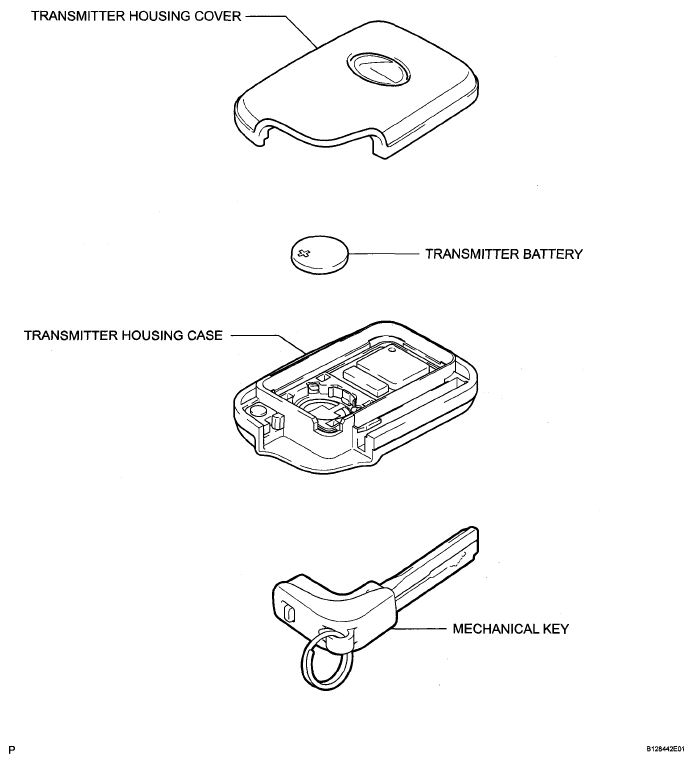 TRANSMITTER HOUSING COVER

TRANSMITTER BATTERY

TRANSMITTER HOUSING CASE

MECHANICAL KEY

P

B128442E01