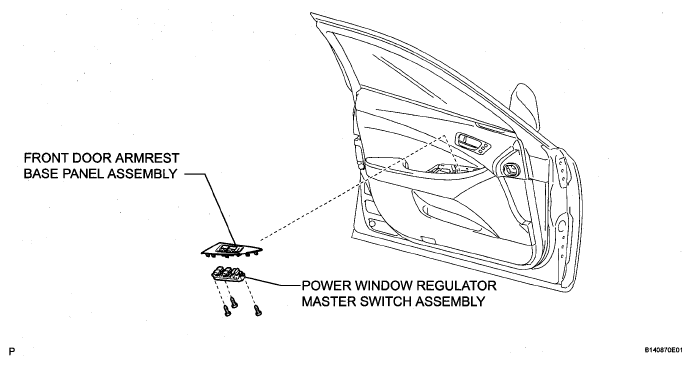 FRONT DOOR ARMREST BASE PANEL ASSEMBLY

POWER WINDOW REGULATOR MASTER SWITCH ASSEMBLY

P

B140870E01