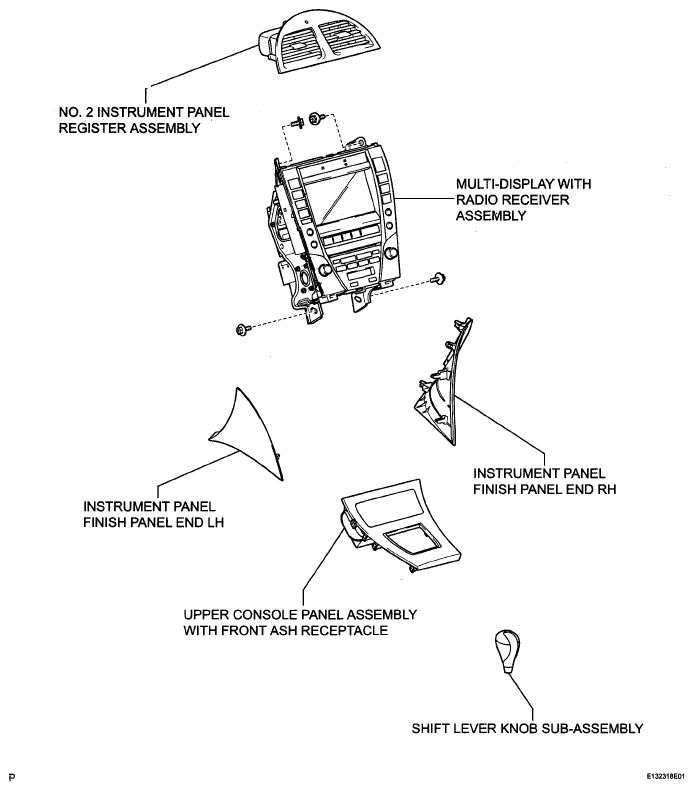 NO. 2 INSTRUMENT PANEL REGISTER ASSEMBLY

MULTI-DISPLAY WITH RADIO RECEIVER ASSEMBLY

INSTRUMENT PANEL FINISH PANEL END RH

INSTRUMENT PANEL FINISH PANEL END LH

UPPER CONSOLE PANEL ASSEMBLY WITH FRONT ASH RECEPTACLE

SHIFT LEVER KNOB SUB-ASSEMBLY

P

E132318E01