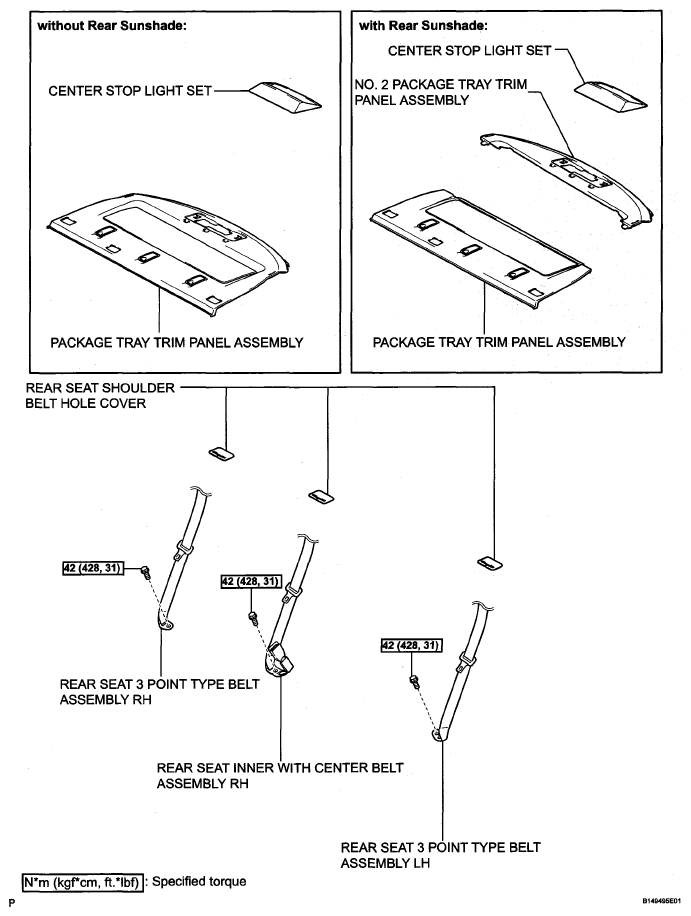 without Rear Sunshade:

CENTER STOP LIGHT SET

PACKAGE TRAY TRIM PANEL ASSEMBLY

with Rear Sunshade:

CENTER STOP LIGHT SET

NO. 2 PACKAGE TRAY TRIM PANEL ASSEMBLY

PACKAGE TRAY TRIM PANEL ASSEMBLY

REAR SEAT SHOULDER BELT HOLE COVER

42 (428, 31)

42 (428, 31)

42 (428, 31)

REAR SEAT 3 POINT TYPE BELT ASSEMBLY RH

REAR SEAT INNER WITH CENTER BELT ASSEMBLY RH

REAR SEAT 3 POINT TYPE BELT ASSEMBLY LH

N*m (kgf*cm, ft.*lbf) : Specified torque

P

B149495E01