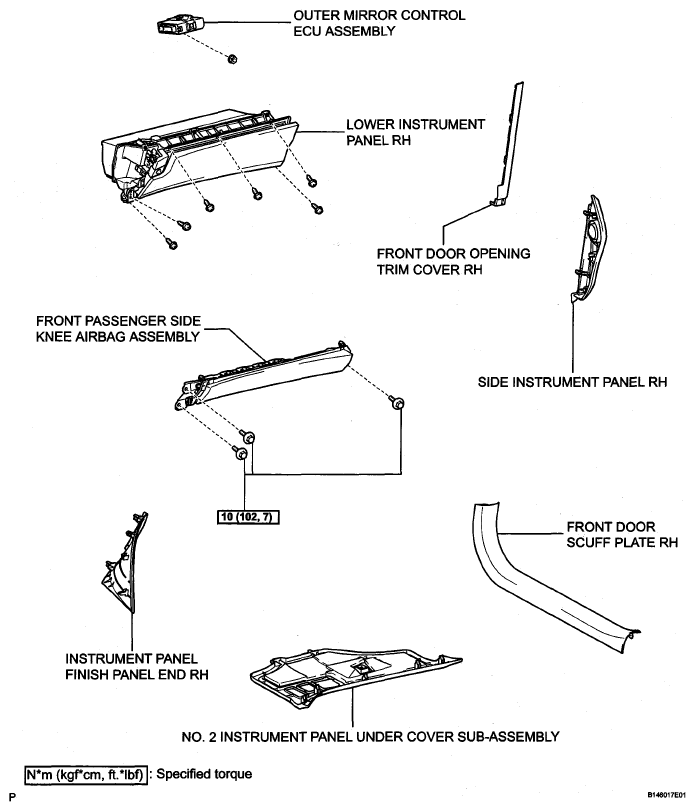 OUTER MIRROR CONTROL ECU ASSEMBLY

LOWER INSTRUMENT PANEL RH

FRONT DOOR OPENING TRIM COVER RH

FRONT PASSENGER SIDE KNEE AIRBAG ASSEMBLY

SIDE INSTRUMENT PANEL RH

10 (102, 7)

FRONT DOOR SCUFF PLATE RH

INSTRUMENT PANEL FINISH PANEL END RH

NO. 2 INSTRUMENT PANEL UNDER COVER SUB-ASSEMBLY

N*m (kgf*cm, ft.*lbf) : Specified torque

P

B146017E01