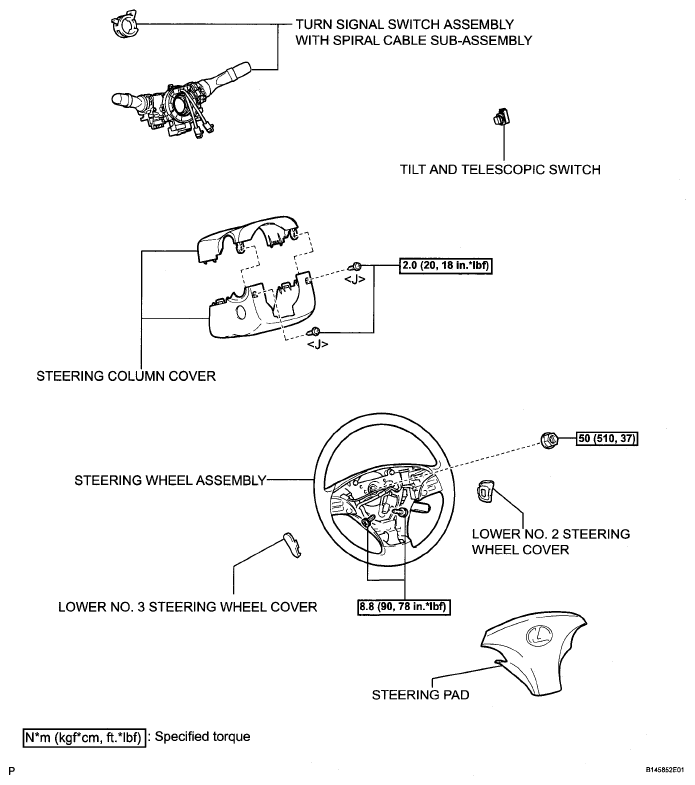 TURN SIGNAL SWITCH ASSEMBLY WITH SPIRAL CABLE SUB-ASSEMBLY

TILT AND TELESCOPIC SWITCH

2.0 (20, 18 in.*lbf)

<J>

<J>

STEERING COLUMN COVER

50 (510, 37)

STEERING WHEEL ASSEMBLY

LOWER NO. 2 STEERING WHEEL COVER

LOWER NO. 3 STEERING WHEEL COVER

8.8 (90, 78 in.*lbf)

STEERING PAD

N*m (kgf*cm, ft.*lbf) : Specified torque

P

B145852E01