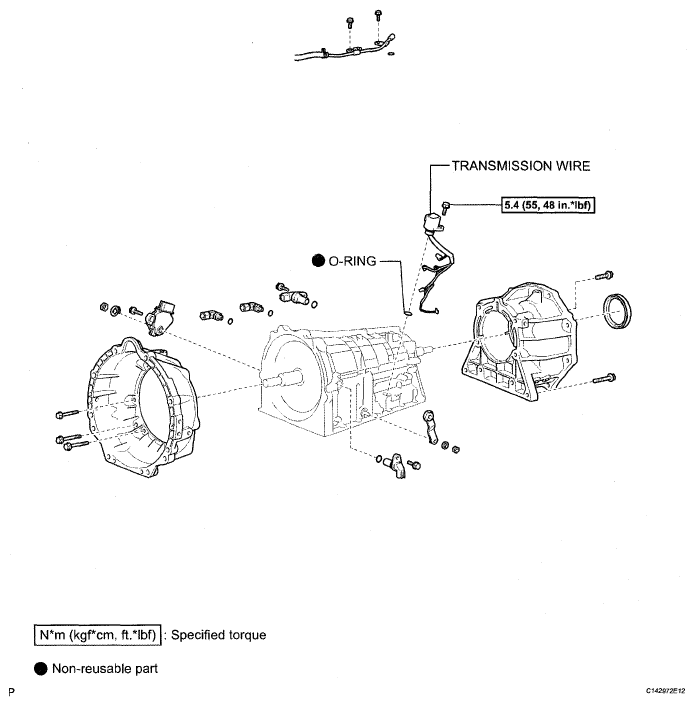 TRANSMISSION WIRE

5.4 (55, 48 in.*lbf)

● O-RING

N*m (kgf*cm, ft.*lbf) : Specified torque

● Non-reusable part

P

C142972E12