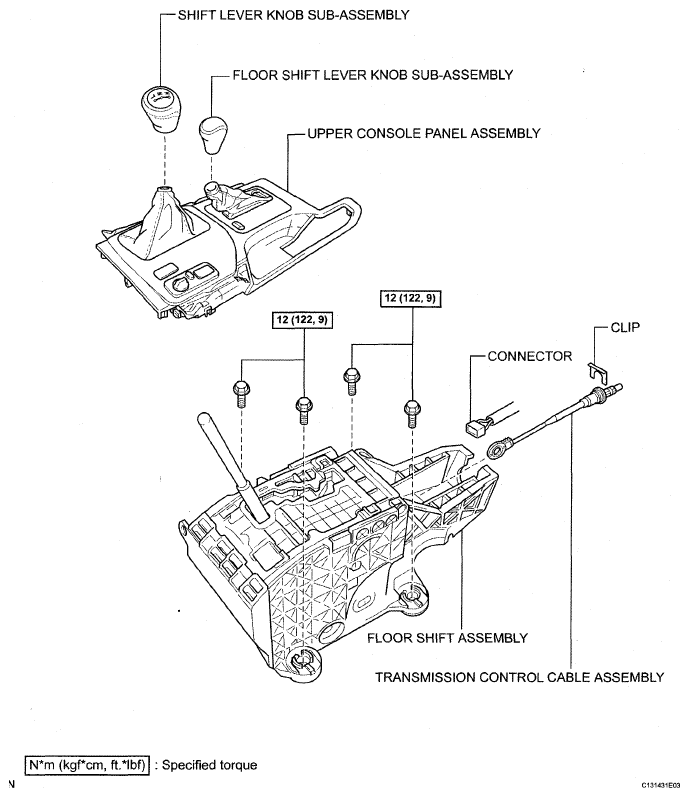 SHIFT LEVER KNOB SUB-ASSEMBLY

FLOOR SHIFT LEVER KNOB SUB-ASSEMBLY

UPPER CONSOLE PANEL ASSEMBLY

12 (122, 9)

12 (122, 9)

CLIP

CONNECTOR

FLOOR SHIFT ASSEMBLY

TRANSMISSION CONTROL CABLE ASSEMBLY

N*m (kgf*cm, ft.*lbf) : Specified torque

N

C131431E03