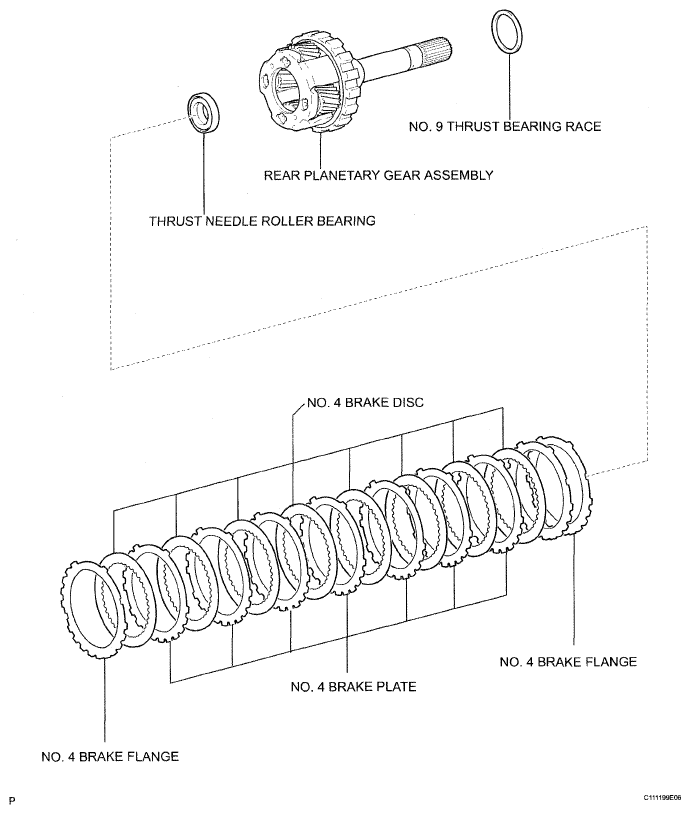 NO. 9 THRUST BEARING RACE

REAR PLANETARY GEAR ASSEMBLY

THRUST NEEDLE ROLLER BEARING

NO. 4 BRAKE DISC

NO. 4 BRAKE FLANGE

NO. 4 BRAKE PLATE

NO. 4 BRAKE FLANGE

P

C111199E06