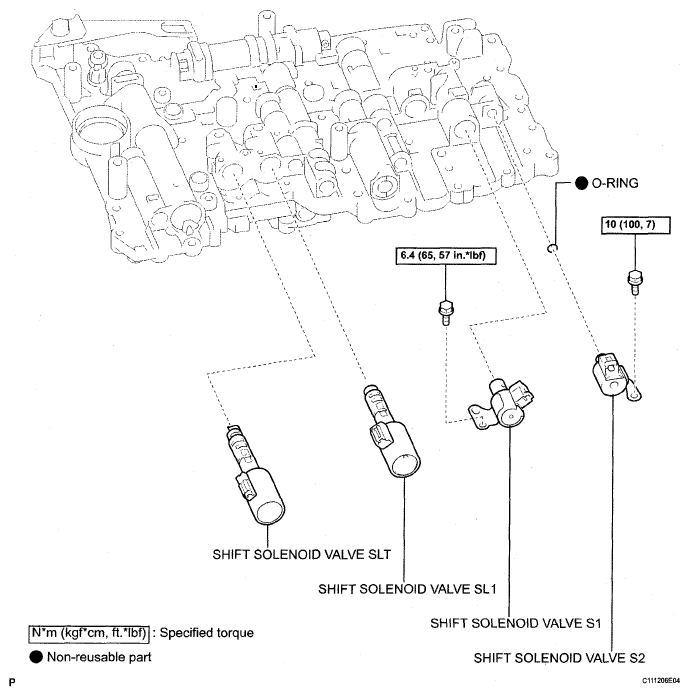 ● O-RING

10 (100, 7)

6.4 (65, 57 in.*lbf)

SHIFT SOLENOID VALVE SLT

SHIFT SOLENOID VALVE SL1

SHIFT SOLENOID VALVE S1

SHIFT SOLENOID VALVE S2

N*m (kgf*cm, ft.*lbf) : Specified torque

● Non-reusable part

P

C111206E04