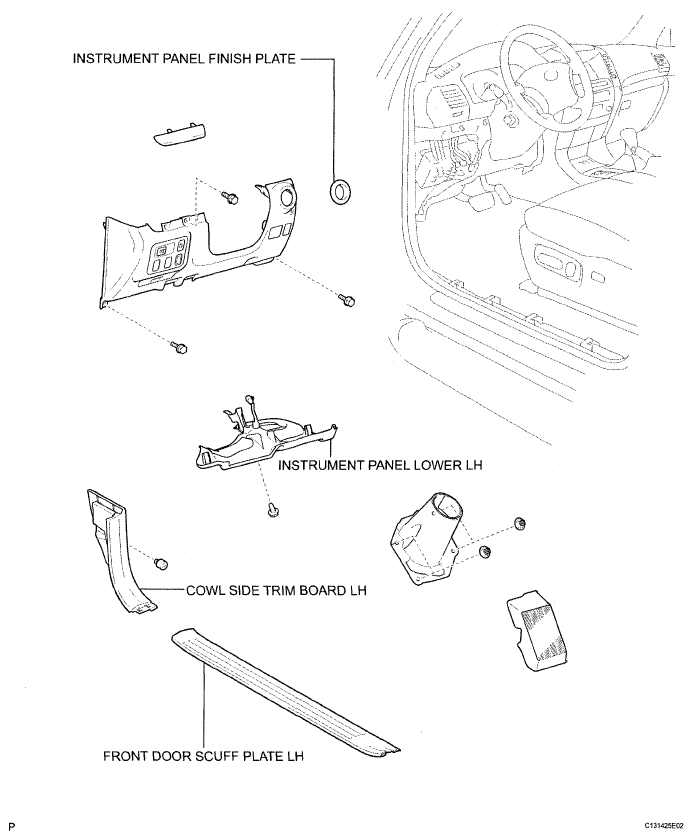 INSTRUMENT PANEL FINISH PLATE

INSTRUMENT PANEL LOWER LH

COWL SIDE TRIM BOARD LH

FRONT DOOR SCUFF PLATE LH

P

C131425E02