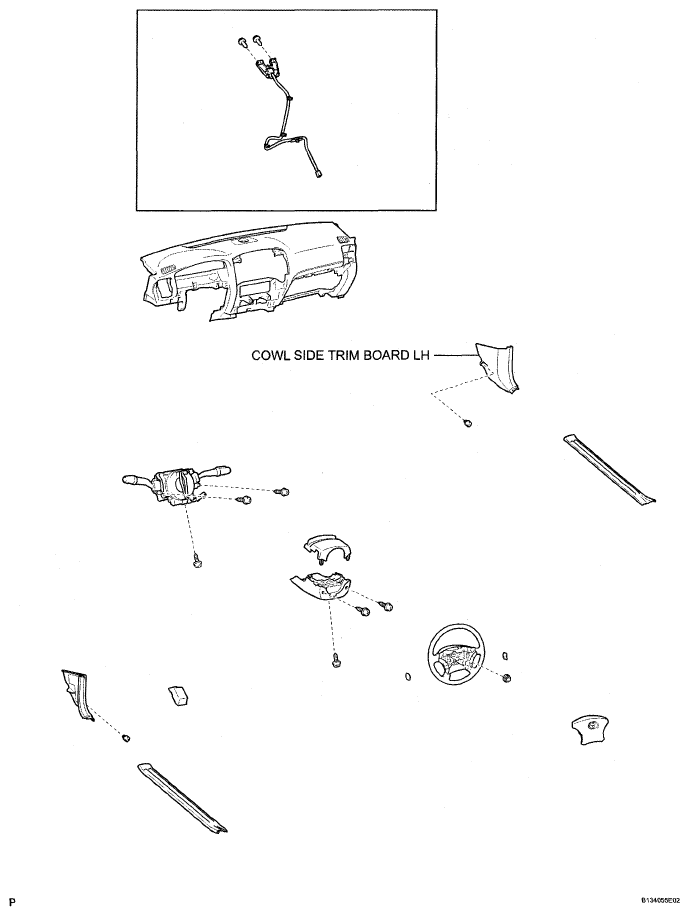 COWL SIDE TRIM BOARD LH

P

B134055E02