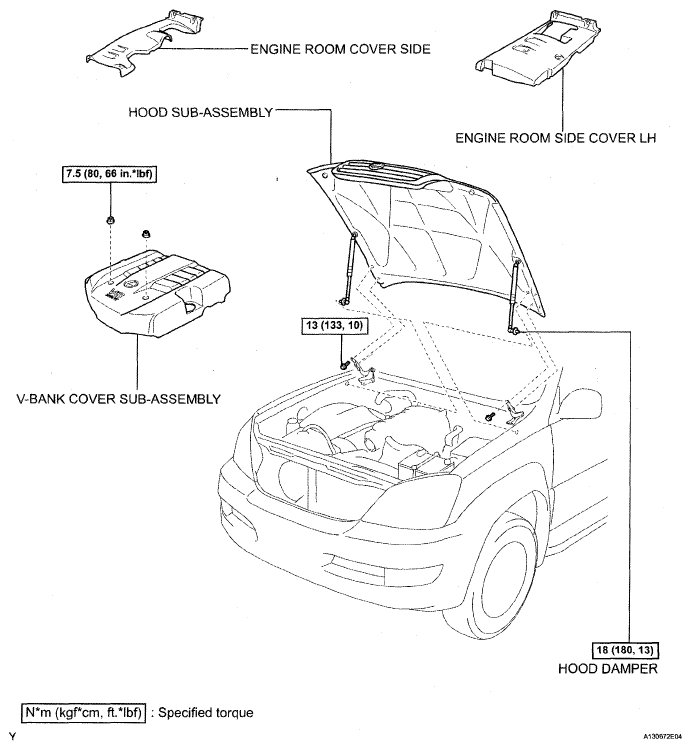 ENGINE ROOM COVER SIDE

HOOD SUB-ASSEMBLY

ENGINE ROOM SIDE COVER LH

7.5 (80, 66 in.*lbf)

13 (133, 10)

V-BANK COVER SUB-ASSEMBLY

18 (180, 13)

HOOD DAMPER

N*m (kgf*cm, ft.*lbf) : Specified torque

Y

A130672E04