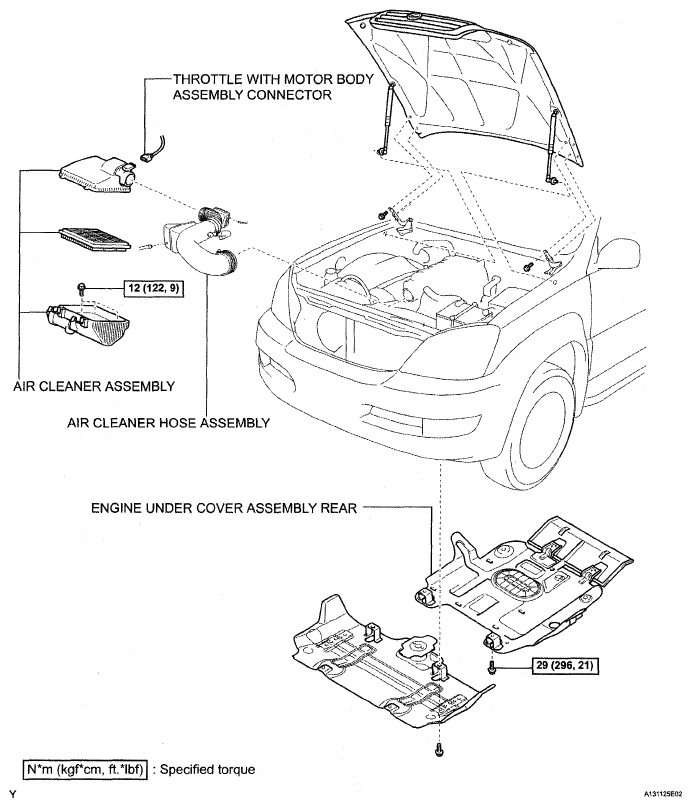 THROTTLE WITH MOTOR BODY ASSEMBLY CONNECTOR

12 (122, 9)

AIR CLEANER ASSEMBLY

AIR CLEANER HOSE ASSEMBLY

ENGINE UNDER COVER ASSEMBLY REAR

29 (296, 21)

N*m (kgf*cm, ft.*lbf) : Specified torque

Y

A131125E02