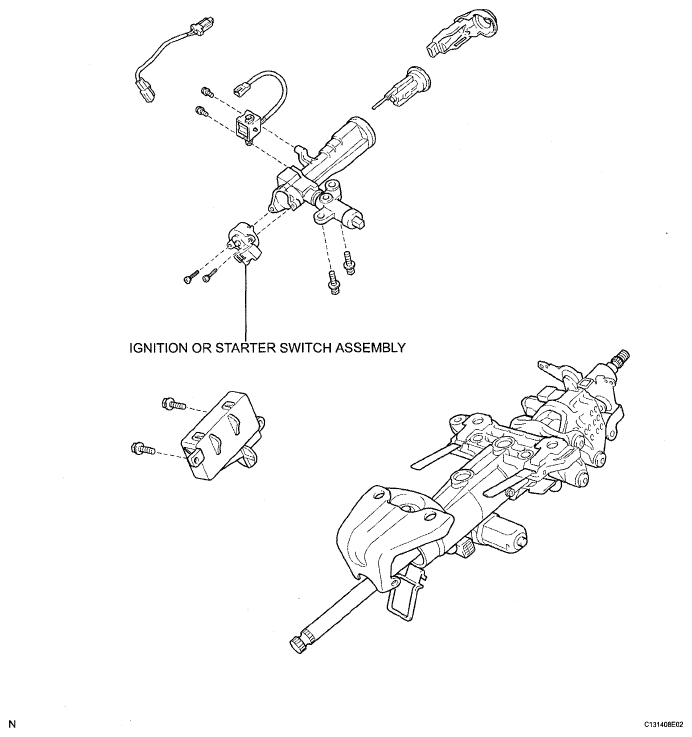 IGNITION OR STARTER SWITCH ASSEMBLY

N

C131408E02