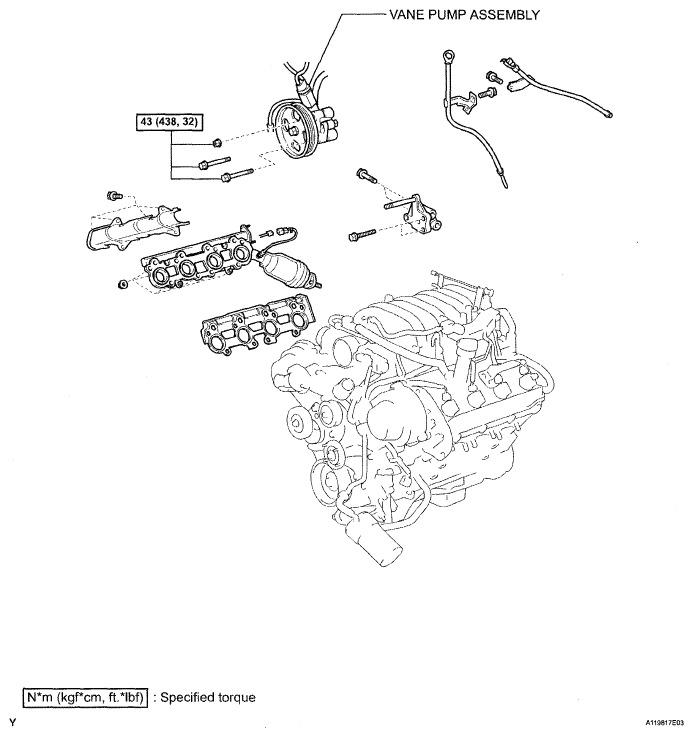 VANE PUMP ASSEMBLY

43 (438, 32)

N*m (kgf*cm, ft.*lbf) : Specified torque

Y

A119817E03