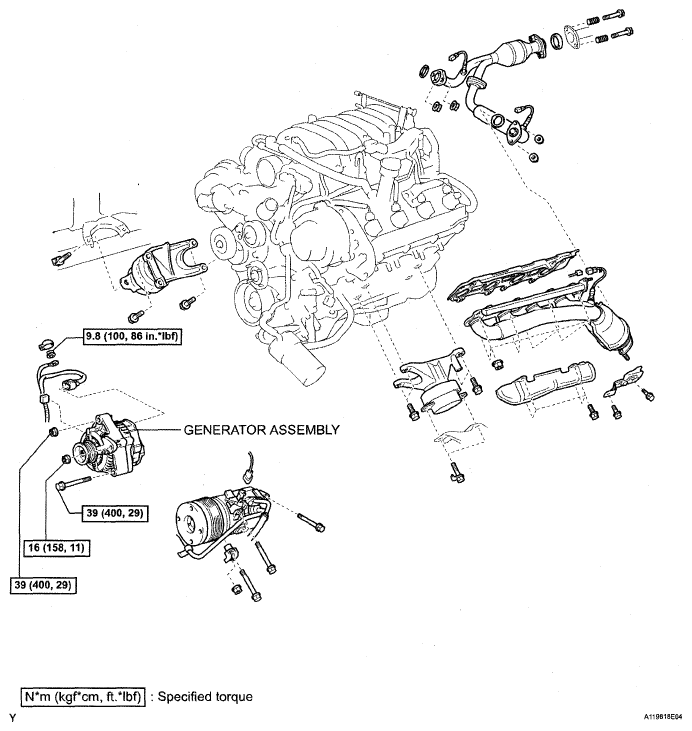 9.8 (100, 86 in.*lbf)

GENERATOR ASSEMBLY

39 (400, 29)

16 (158, 11)

39 (400, 29)

N*m (kgf*cm, ft.*lbf) : Specified torque

Y

A119818E04