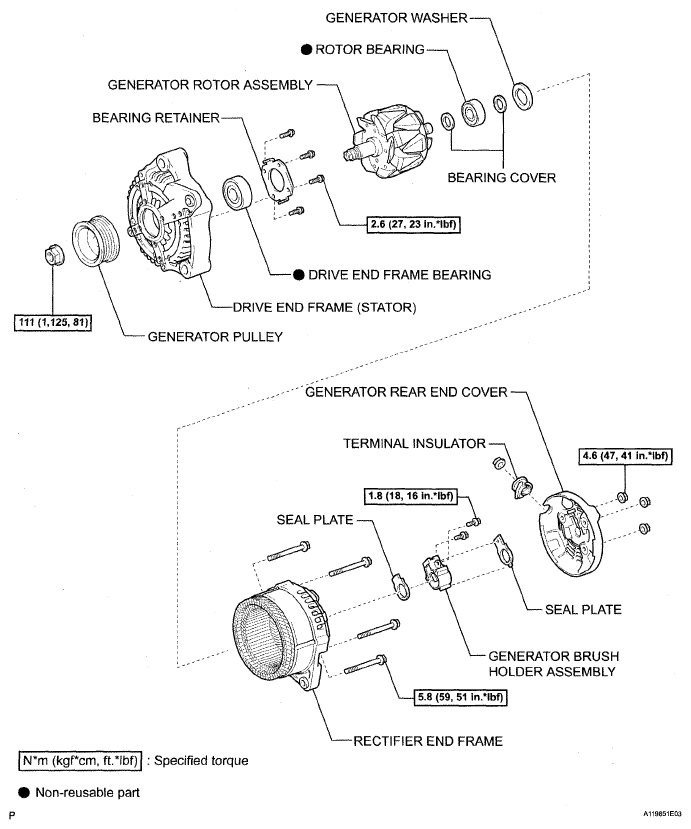 GENERATOR WASHER

● ROTOR BEARING

GENERATOR ROTOR ASSEMBLY

BEARING RETAINER

BEARING COVER

2.6 (27, 23 in.*lbf)

● DRIVE END FRAME BEARING

DRIVE END FRAME (STATOR)

111 (1,125, 81)

GENERATOR PULLEY

GENERATOR REAR END COVER

TERMINAL INSULATOR

4.6 (47, 41 in.*lbf)

1.8 (18, 16 in.*lbf)

SEAL PLATE

SEAL PLATE

GENERATOR BRUSH HOLDER ASSEMBLY

5.8 (59, 51 in.*lbf)

RECTIFIER END FRAME

N*m (kgf*cm, ft.*lbf) : Specified torque

● Non-reusable part

P

A119851E03